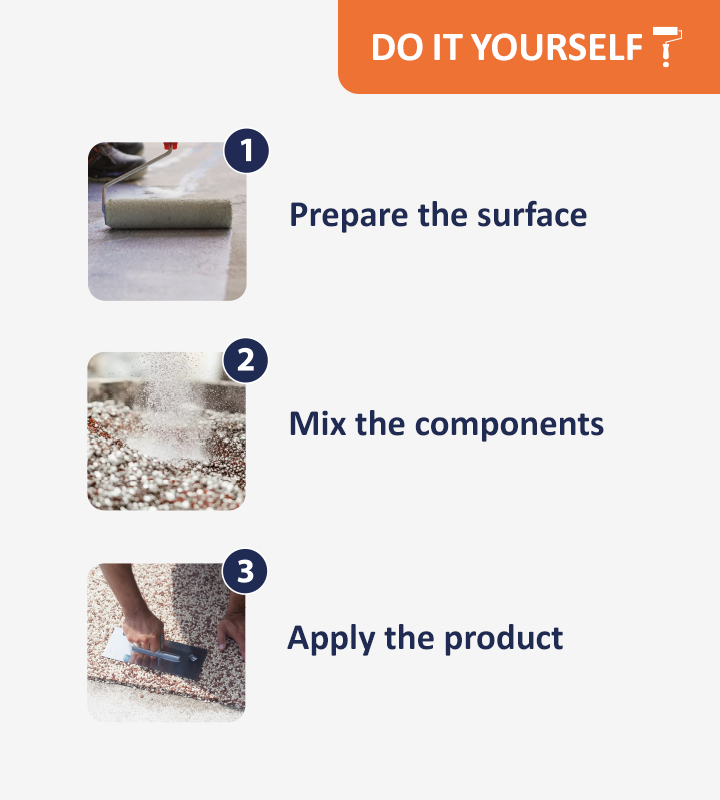 DO IT YOURSELF

1

Prepare the surface

2

Mix the components

3

Apply the product